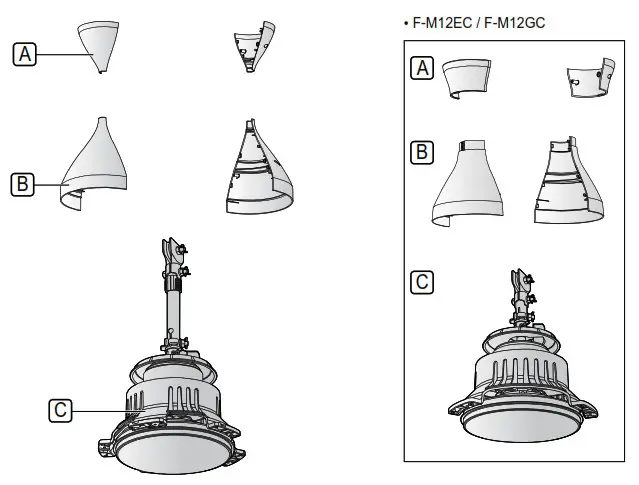 A

B

C

• F-M12EC / F-M12GC

A

B

C