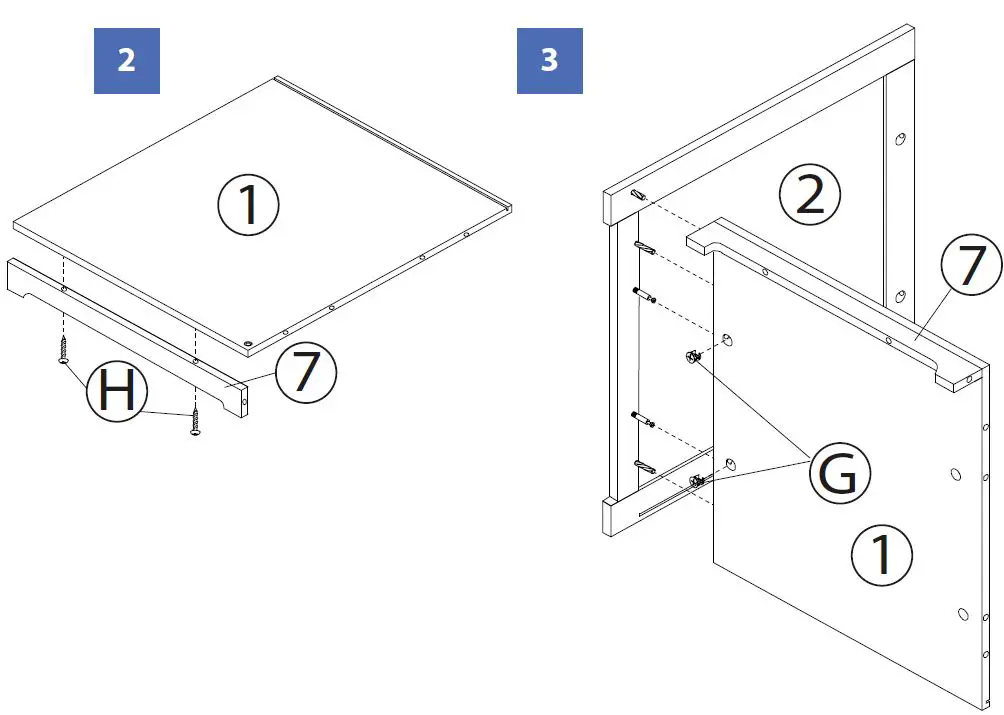 2

1

H

7

3

2

7

G

1