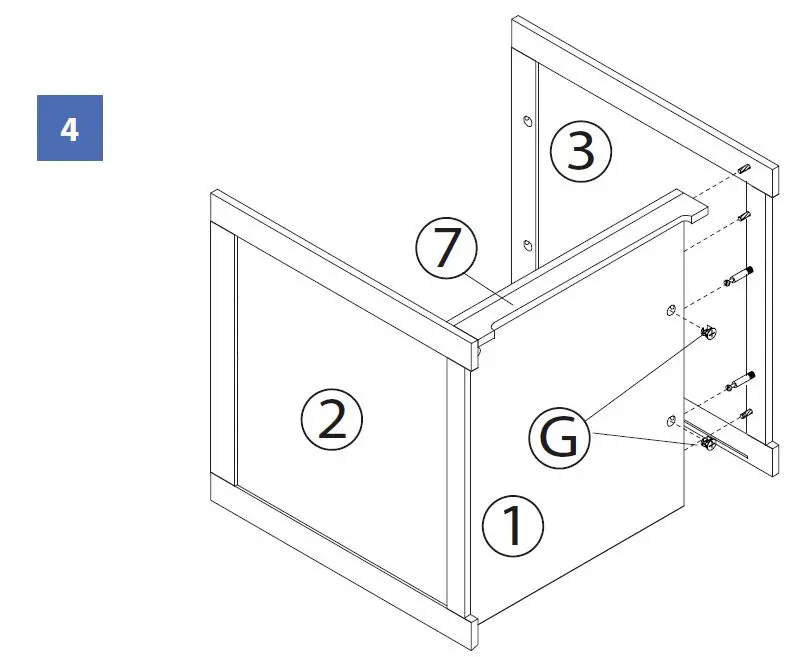 4

3

7

2

G

1