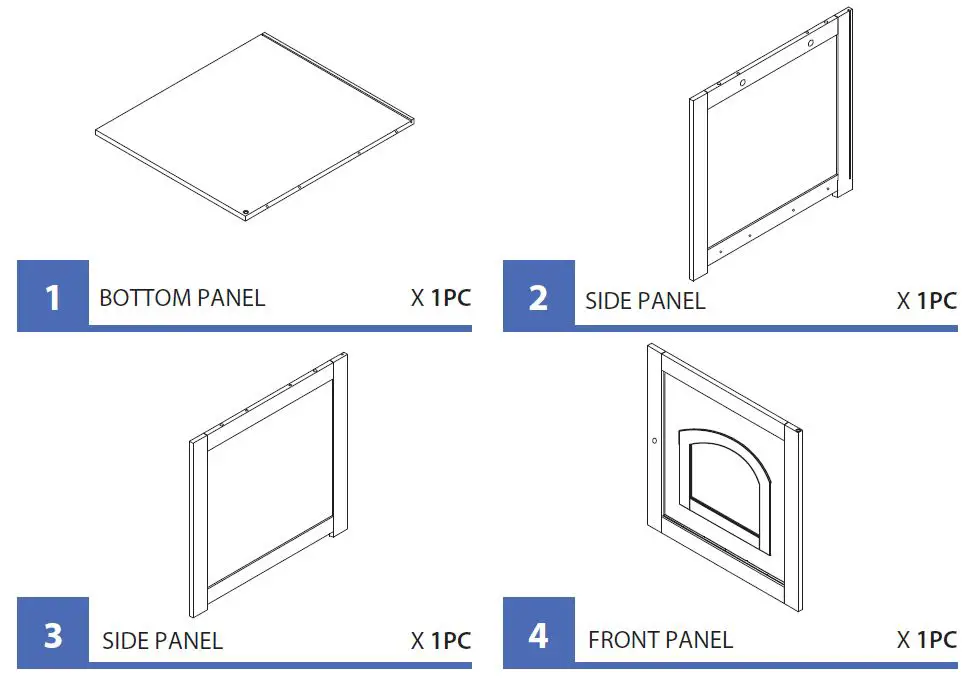 1 BOTTOM PANEL X 1PC

2 SIDE PANEL X 1PC

3 SIDE PANEL X 1PC

4 FRONT PANEL X 1PC