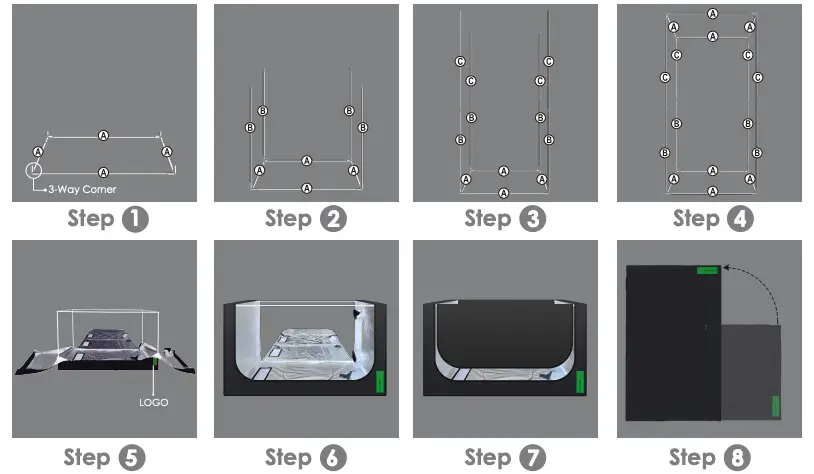 A
A A
A
3-Way Corner

Step 1

B B
B B
A A
A
A

Step 2

C C
C C
B B
B B
A A
A
A

Step 3

A
A A
A
C C
C C
B B
B B
A A
A
A

Step 4

LOGO

Step 5

Step 6

Step 7

Step 8