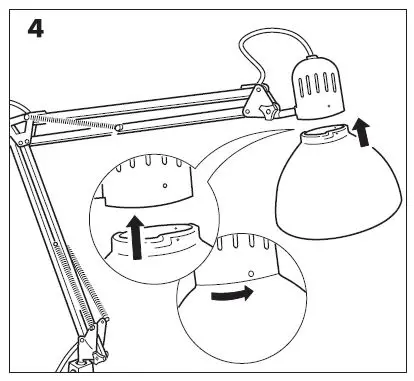 4