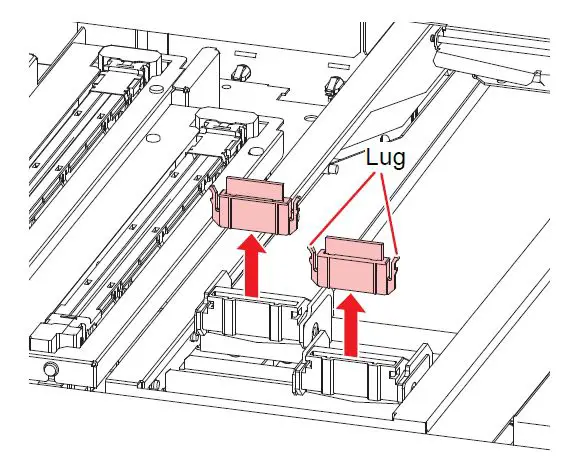 Lug