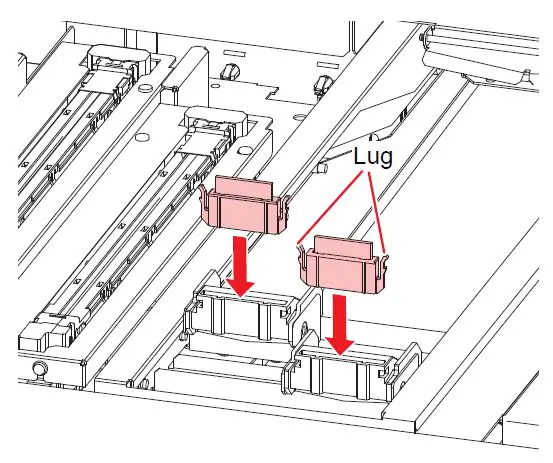 Lug