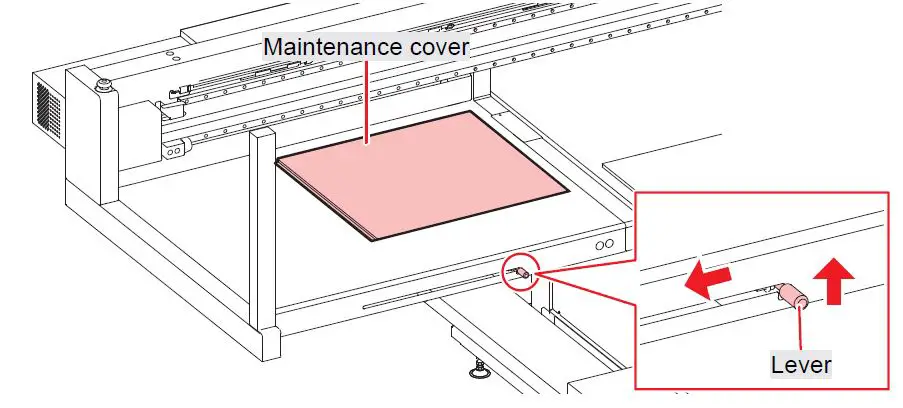 Maintenance cover

Lever