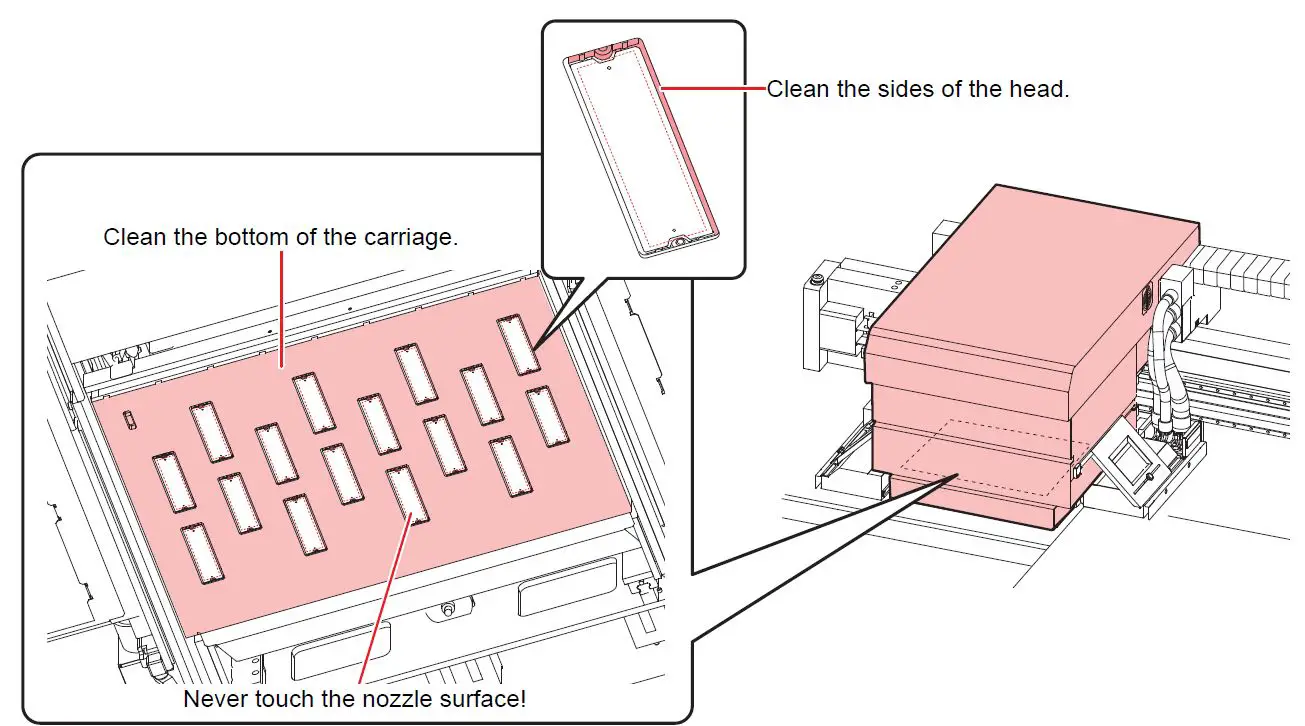 Clean the sides of the head.

Clean the bottom of the carriage.

Never touch the nozzle surface!