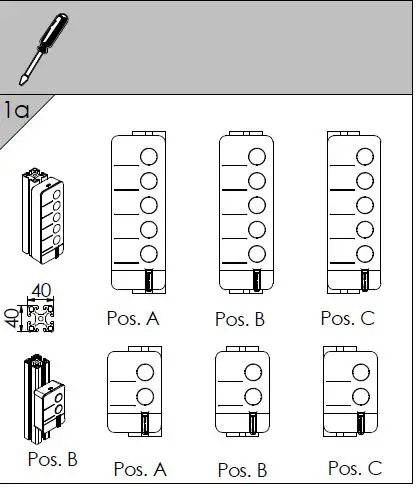 1a

40

40

Pos. A

Pos. B

Pos. C

Pos. B

Pos. A

Pos. B

Pos. C