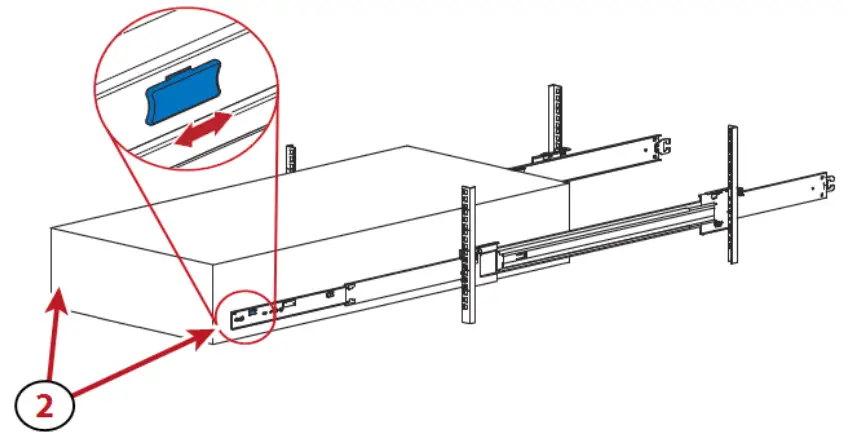 2