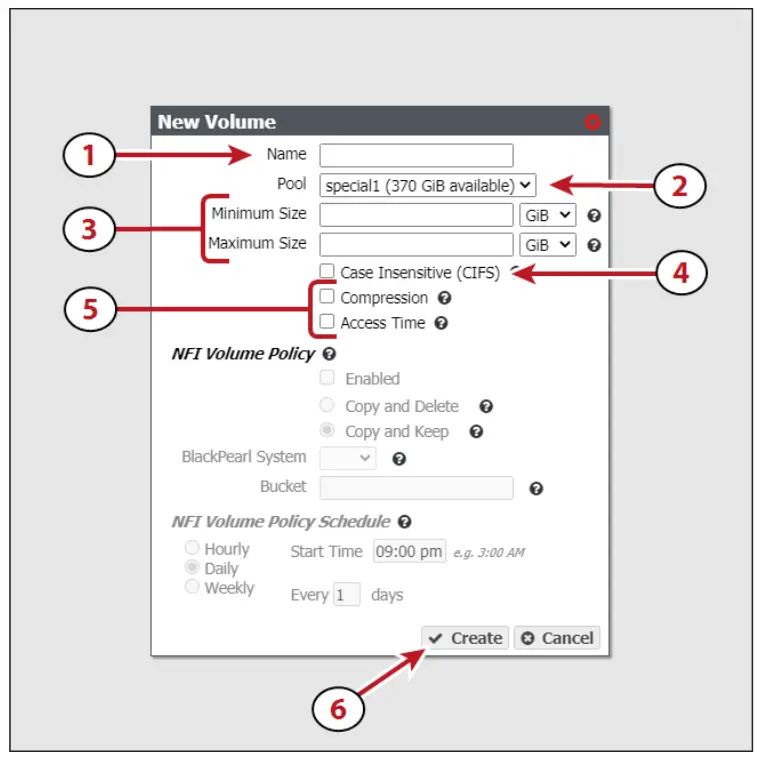 New Volume

1 Name

Pool special1 (370 GiB available) 2

3 Minimum Size GiB
Maximum Size GiB

Case Insensitive (CIFS) 4

5 Compression
Access Time

NFI Volume Policy

Enabled

Copy and Delete

Copy and Keep

BlackPearl System

Bucket

NFI Volume Policy Schedule

Hourly
Daily
Weekly

Start Time 09:00 pm e.g. 3:00 AM

Every 1 days

Create Cancel

6