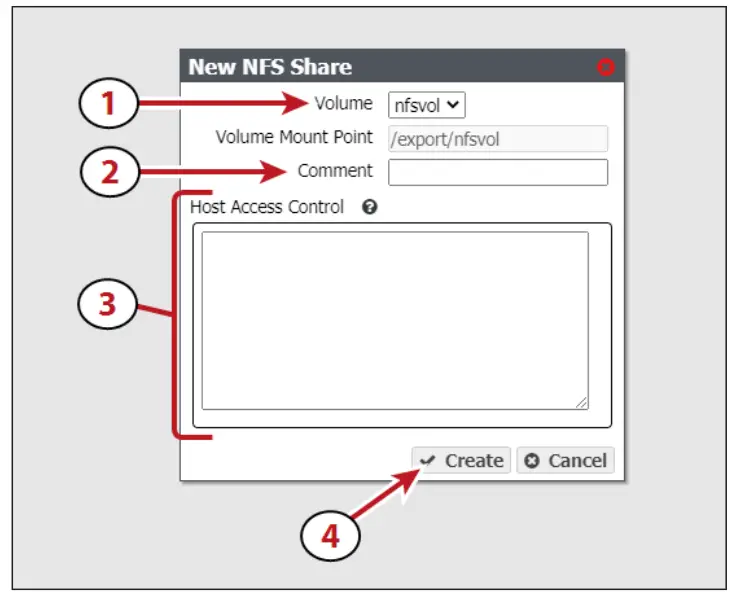 New NFS Share

1

Volume nfsvol

Volume Mount Point /export/nfsvol

2

Comment

Host Access Control

3

Create Cancel

4