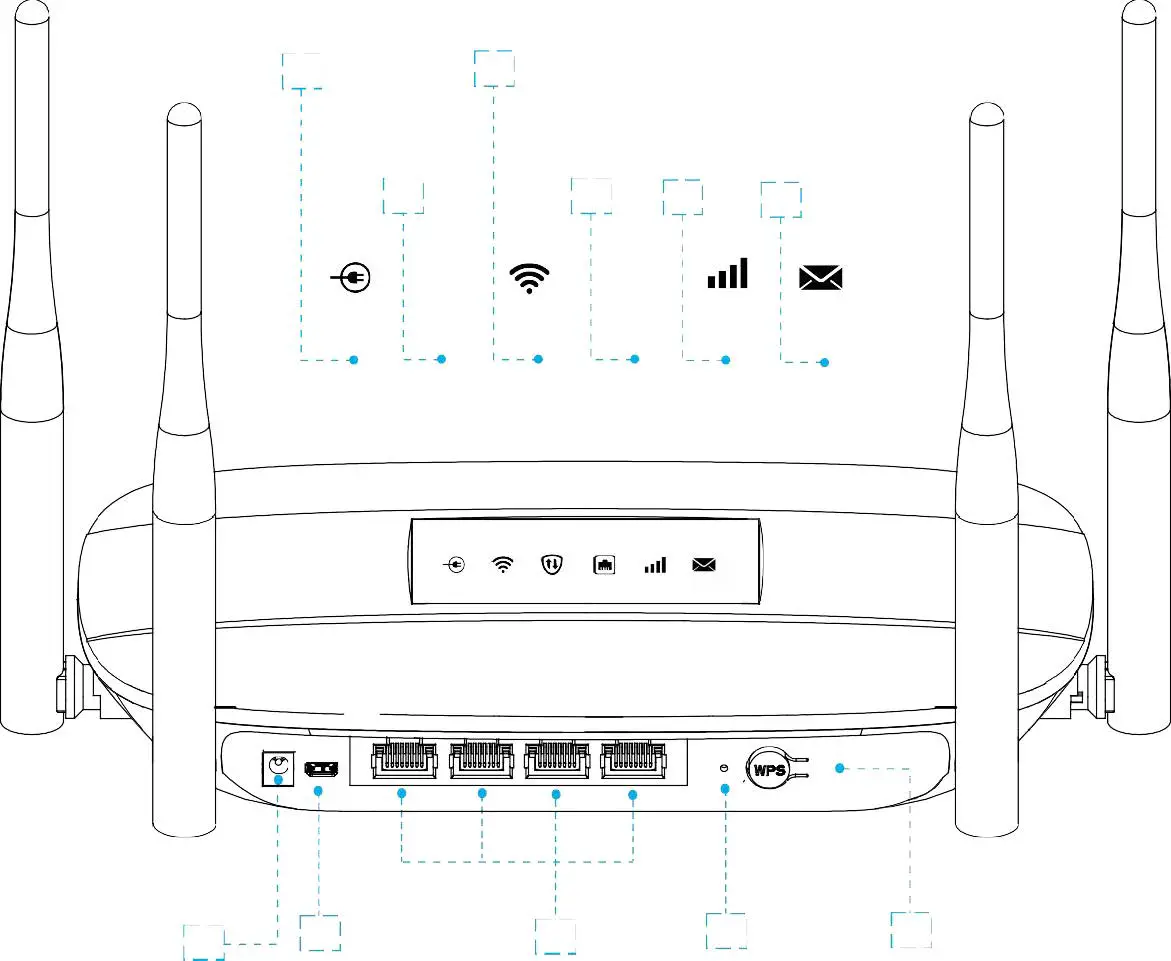 WPS