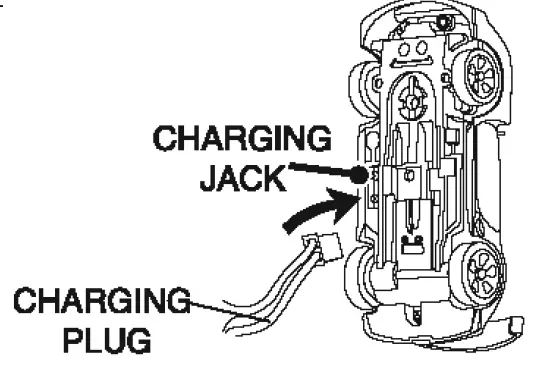 CHARGING JACK

CHARGING PLUG