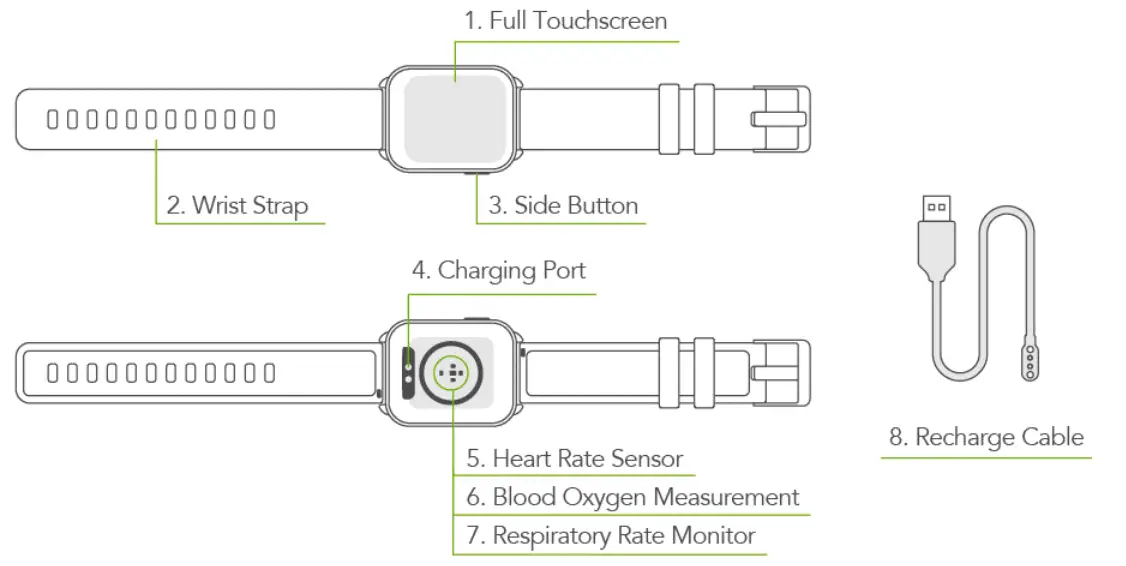 1. Full Touchscreen

2. Wrist Strap

3. Side Button

4. Charging Port

5. Heart Rate Sensor

6. Blood Oxygen Measurement

7. Respiratory Rate Monitor

8. Recharge Cable