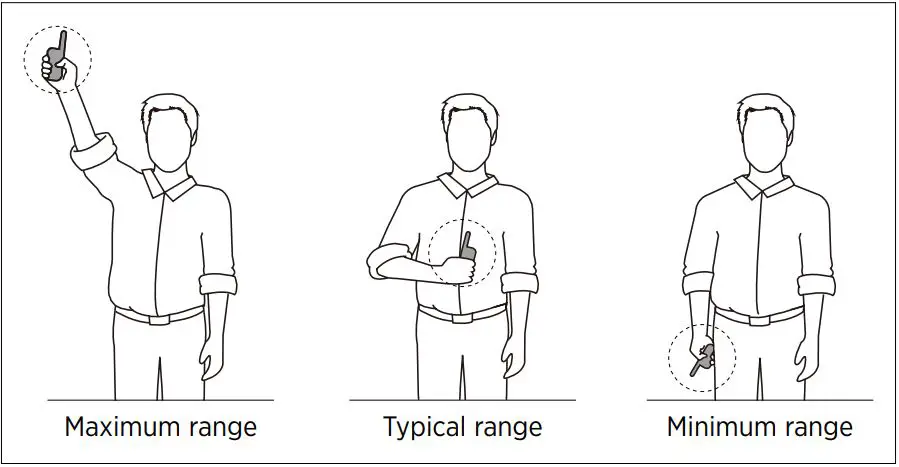 Maximum range

Typical range

Minimum range