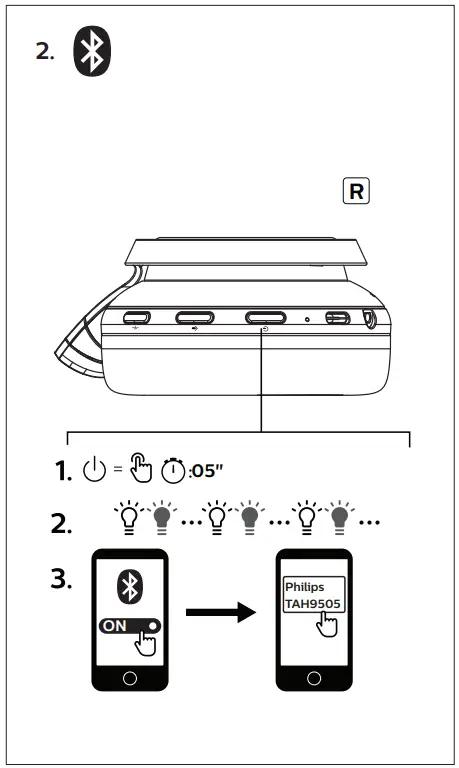 2.

R

1. = :05"

2. ... ... ...

3.

ON

Philips
TAH9505