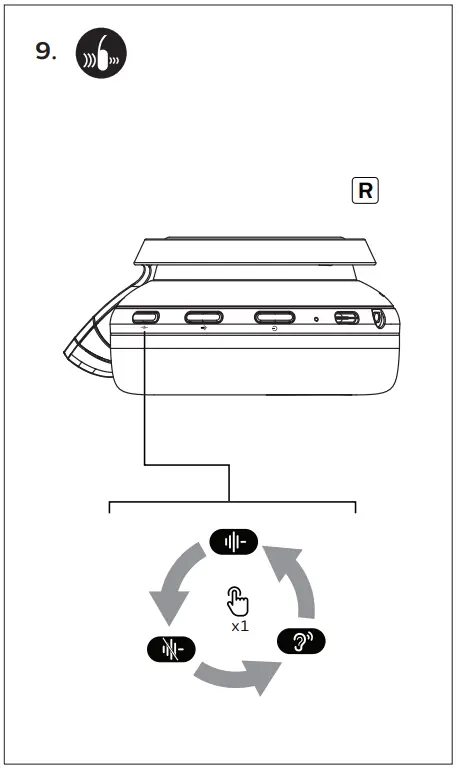 9.

R

x1