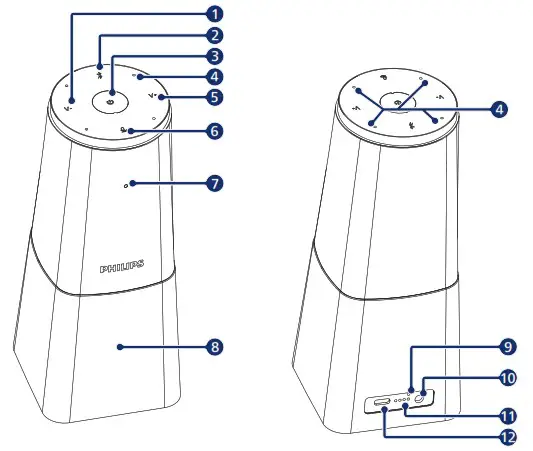 1
2
3
4
5
6
7
PHILIPS
8
4
9
10
11
12