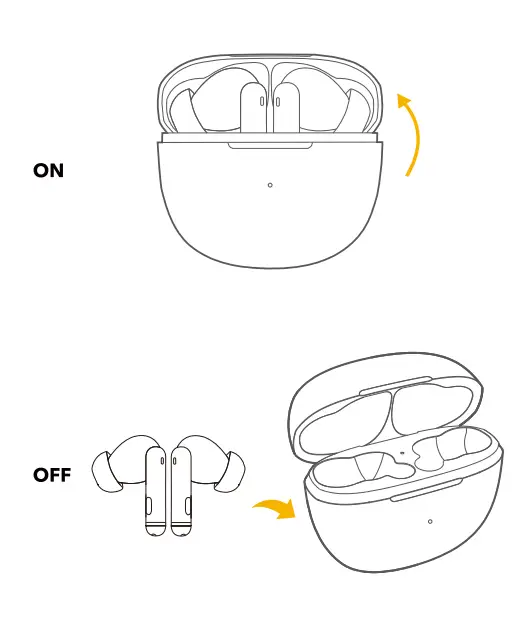 ON

OFF