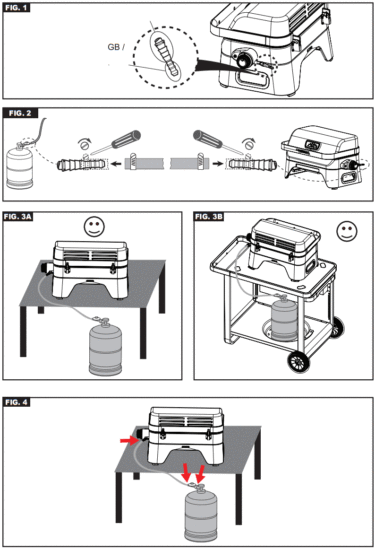 FIG. 1

GB /

FIG. 2

FIG. 3A

FIG. 3B

FIG. 4