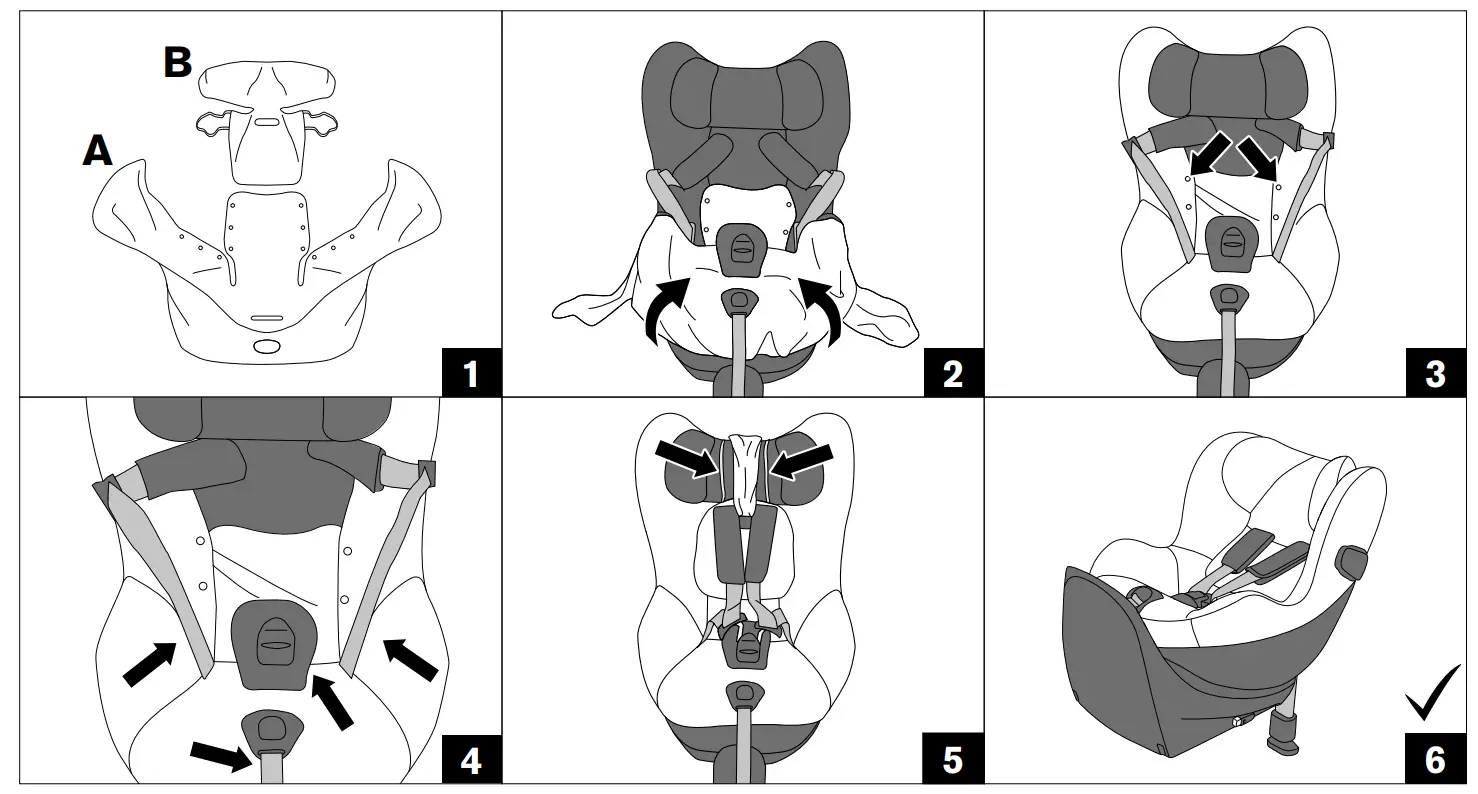 B
A
1
2
3
4
5
6