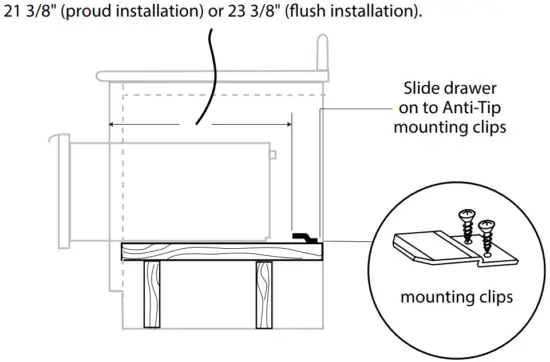 21 3/8" (proud installation) or 23 3/8" (flush installation).

Slide drawer on to Anti-Tip mounting clips

mounting clips