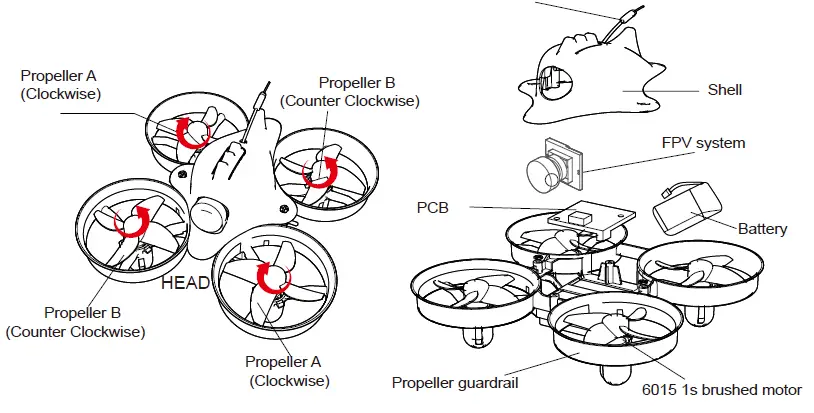 Propeller A
(Clockwise)

Propeller B
(Counter Clockwise)

HEAD

Propeller B
(Counter Clockwise)

Propeller A
(Clockwise)

Shell

FPV system

PCB

Battery

Propeller guardrail

6015 1s brushed motor