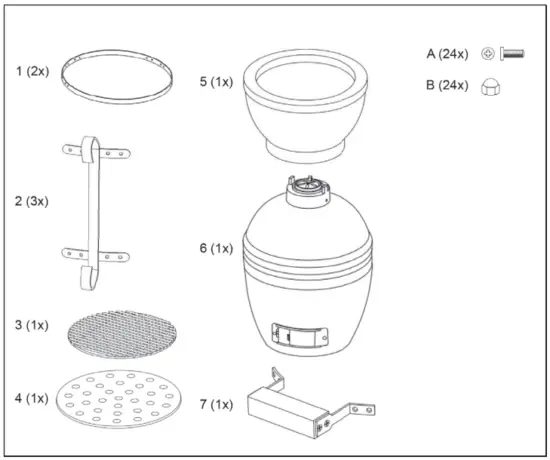 1 (2x)

2 (3x)

3 (1x)

4 (1x)

5 (1x)

6 (1x)

7 (1x)

A (24x)

B (24x)