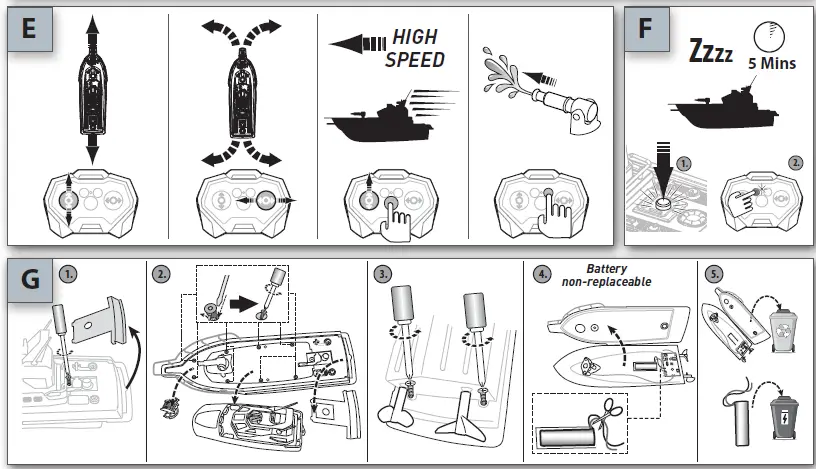 E

HIGH SPEED

F

Zzzz

5 Mins

1.

2.

G

1.

2.

3.

4.

Battery non-replaceable

5.