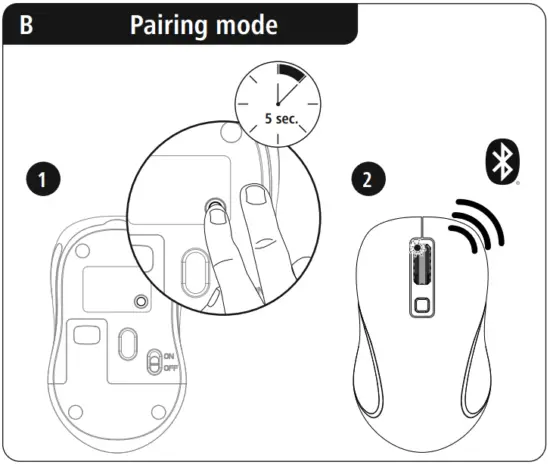 B Pairing mode

5 sec.

1

ON
OFF

2