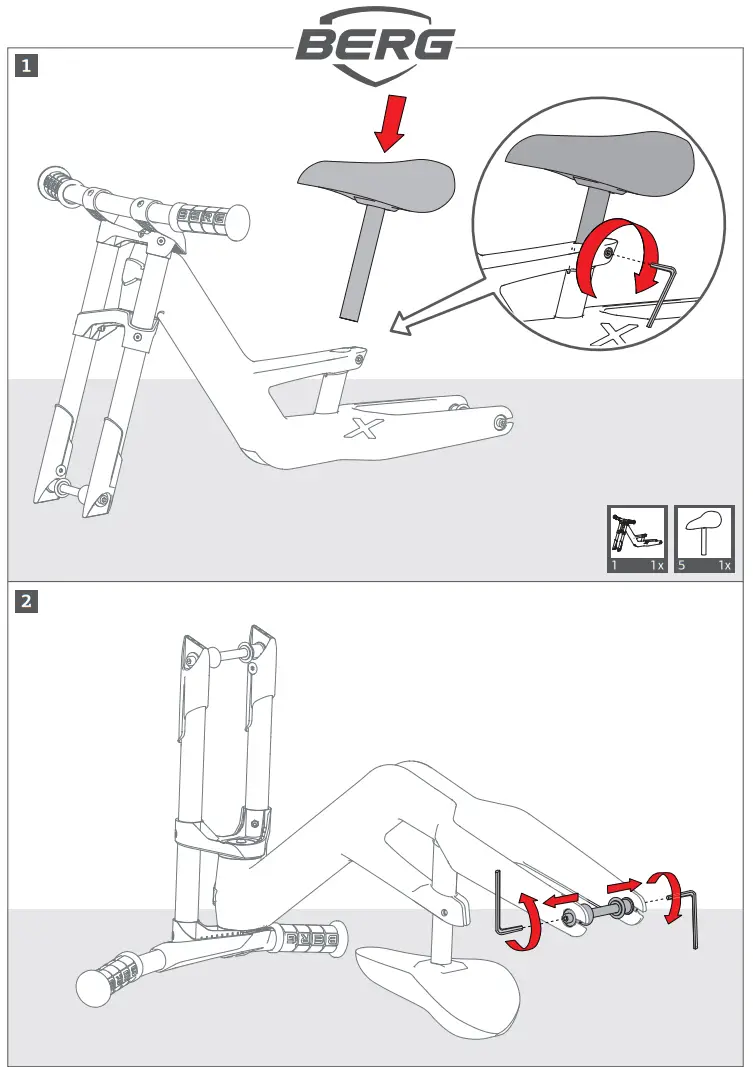 BERG

1

BERG

X

X

1 1x

5 1x

2

BERG