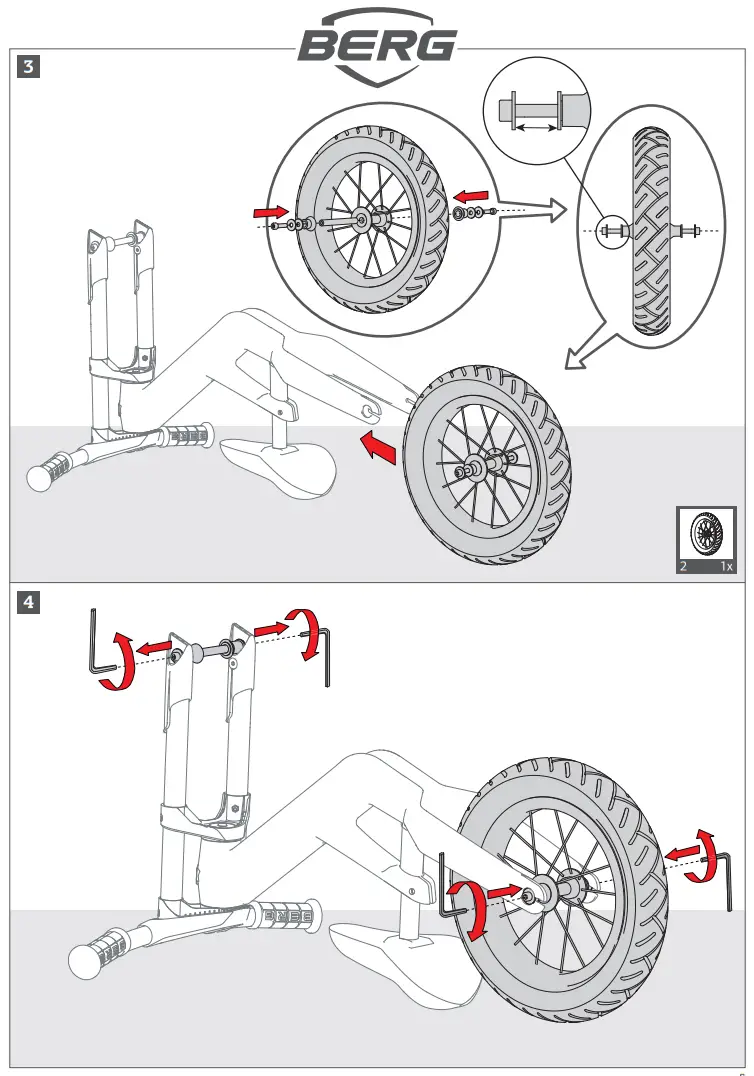 BERG

3

2 1x

4