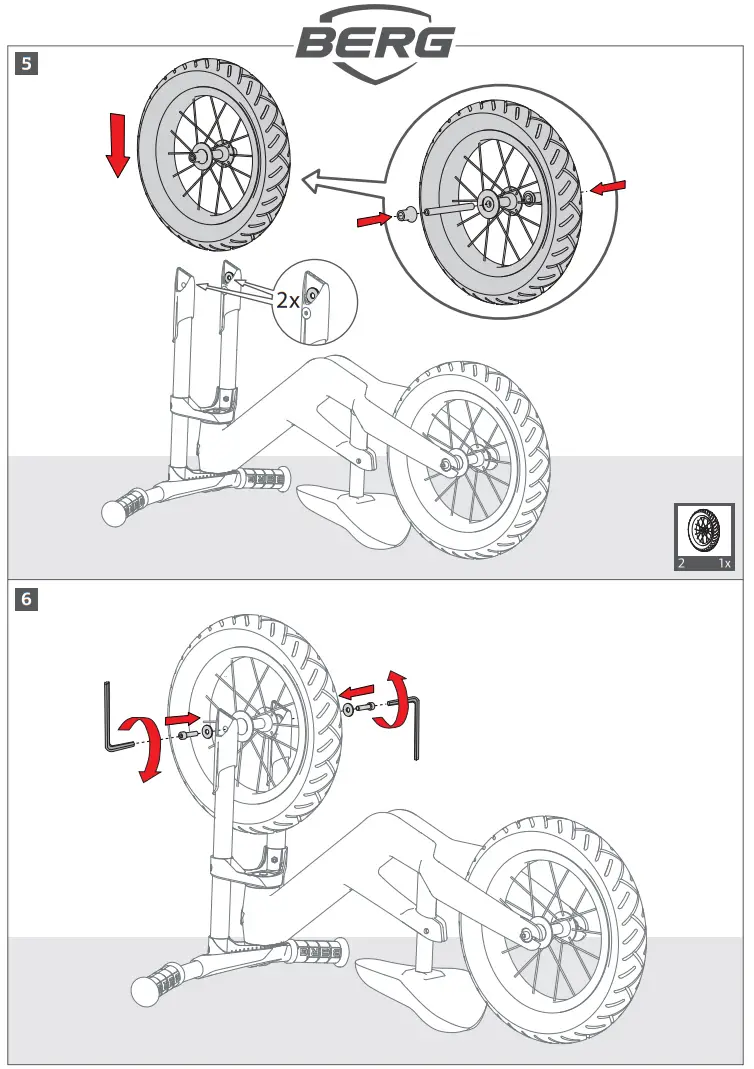 BERG

5

2x

2 1x

6