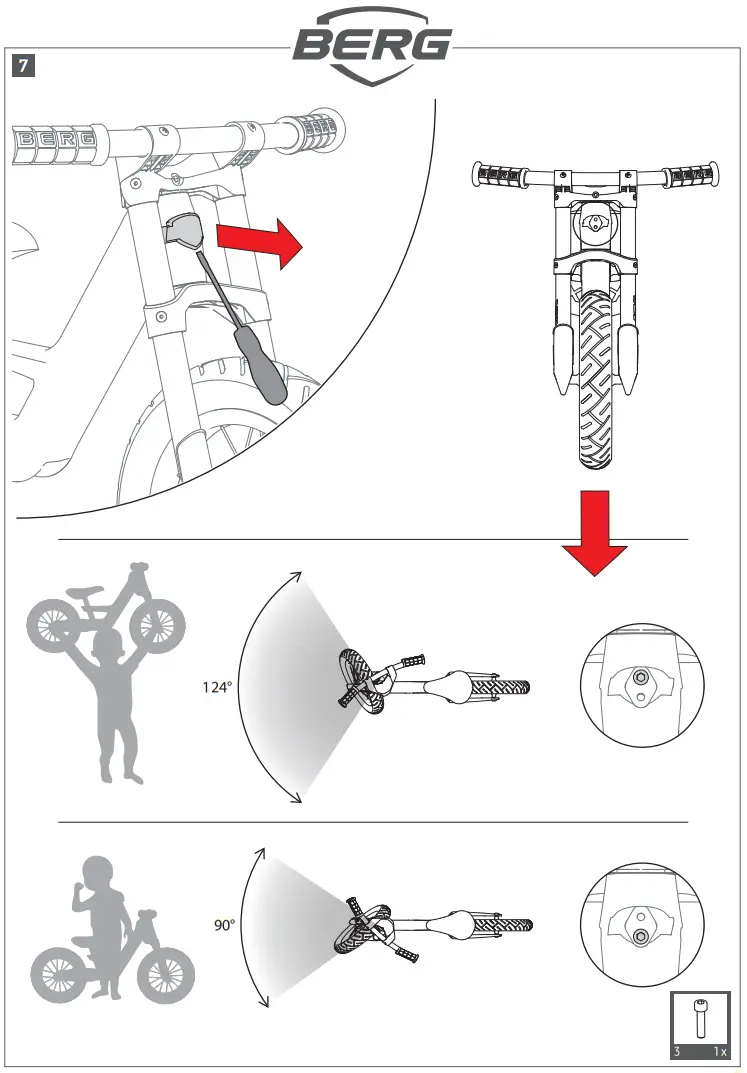 BERG

7

BERG

124°

90°

3 1x