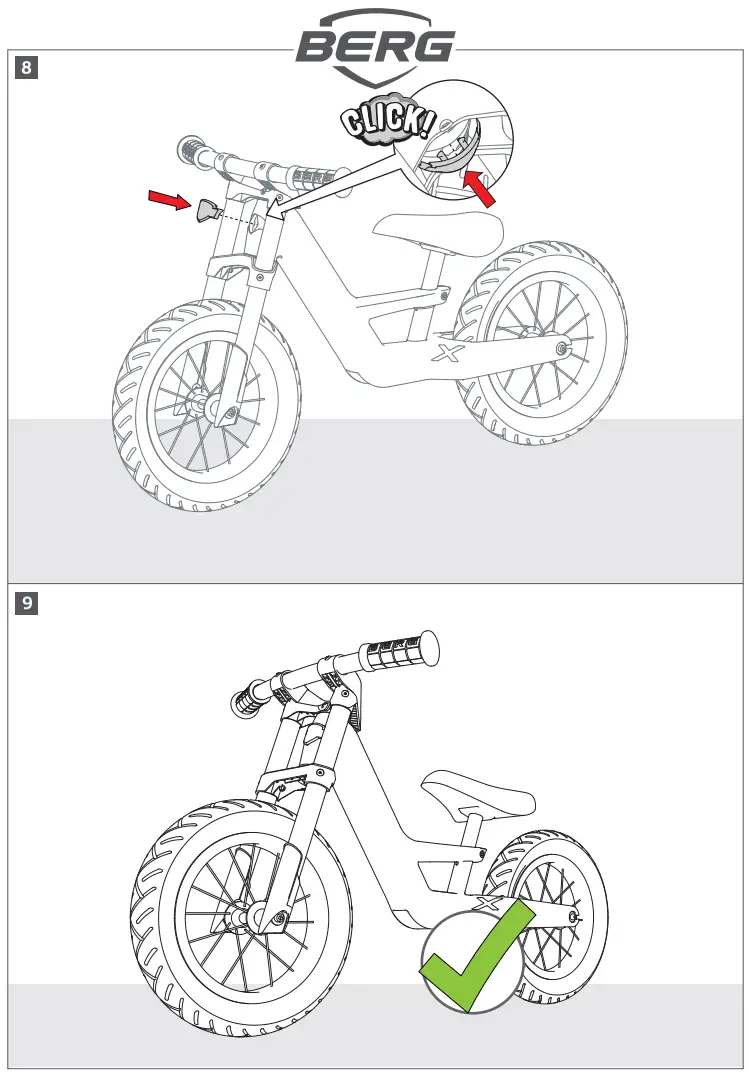 BERG

8

CLICK!

X

9

X