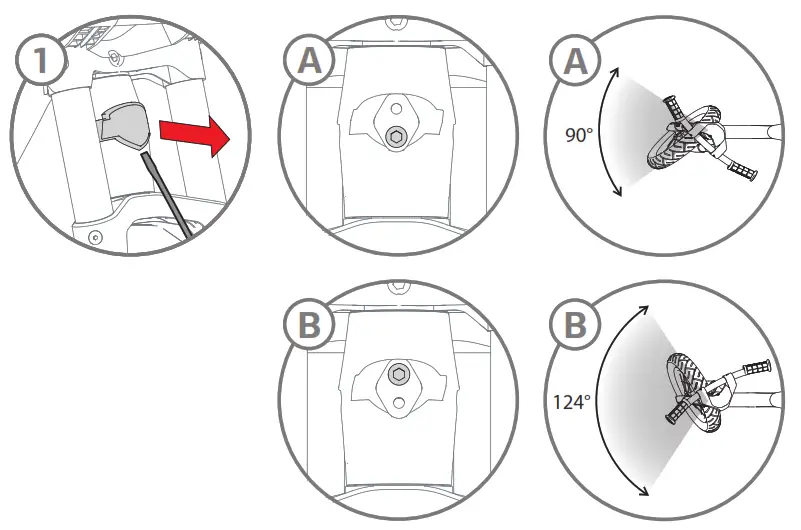 1

A

A

90°

B

B

124°