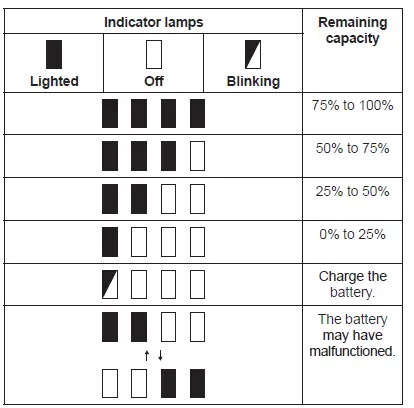 | Indicator lamps | | | Remaining capacity |
|---|---|---|---|
| Lighted | Off | Blinking | |
| | | | 75% to 100% |
| | | | 50% to 75% |
| | | | 25% to 50% |
| | | | 0% to 25% |
| | | | Charge the battery. |
| | ↑ ↓ | | The battery may have malfunctioned. |