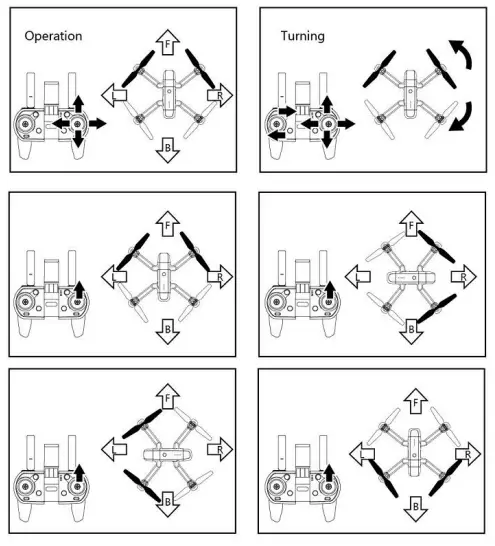 Operation

F
L
R
B

Turning

F
L
R
B

F
L
R
B

F
L
R
B

F
L
R
B