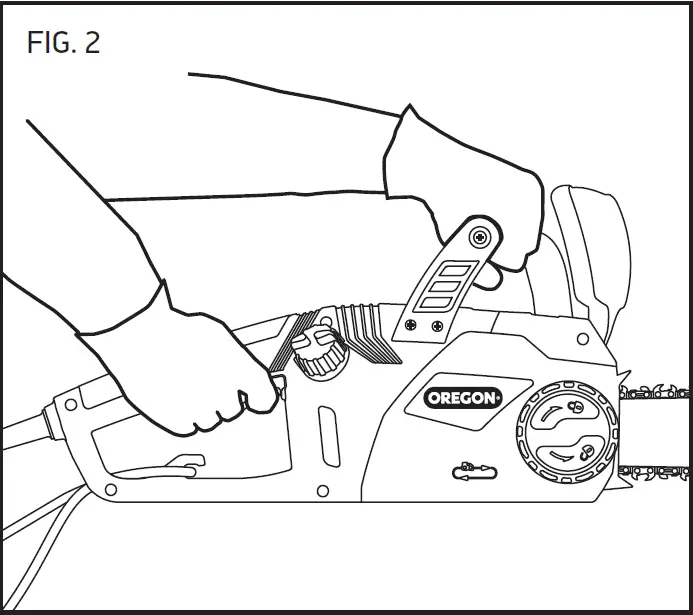 FIG. 2

OREGON