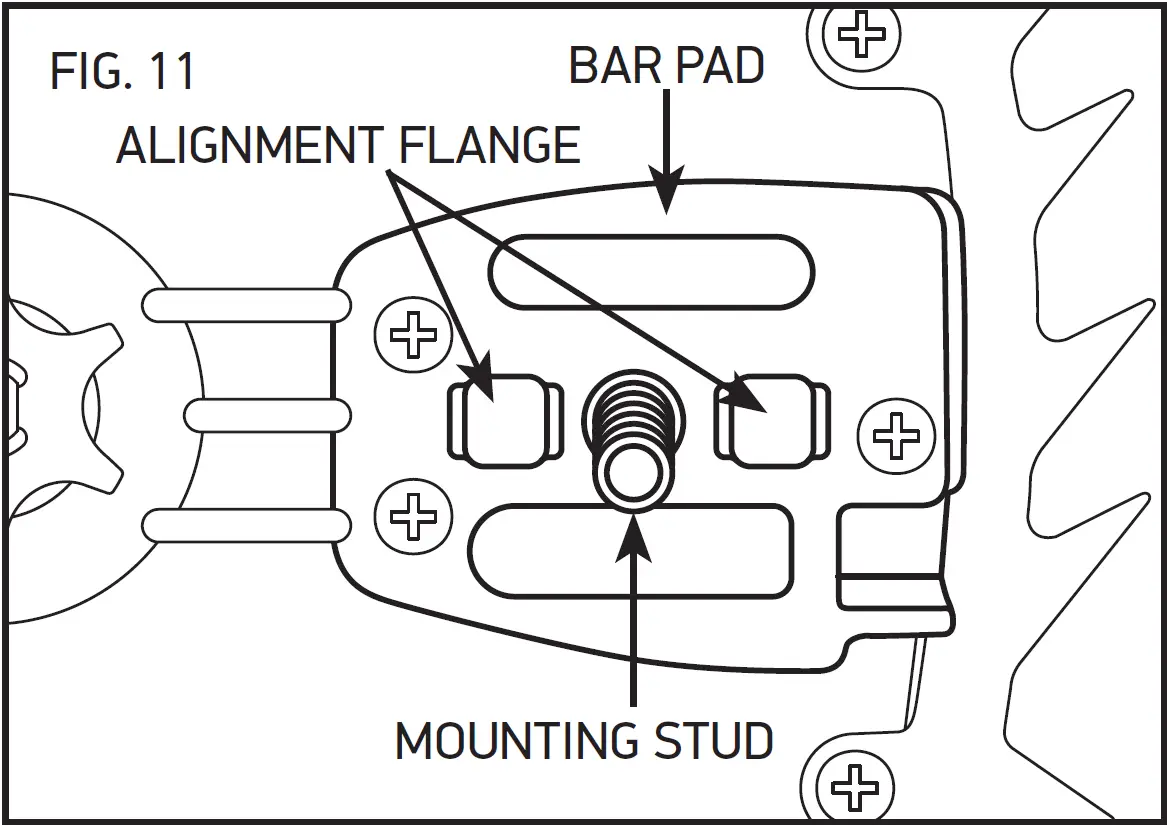 FIG. 11

BAR PAD

ALIGNMENT FLANGE

MOUNTING STUD