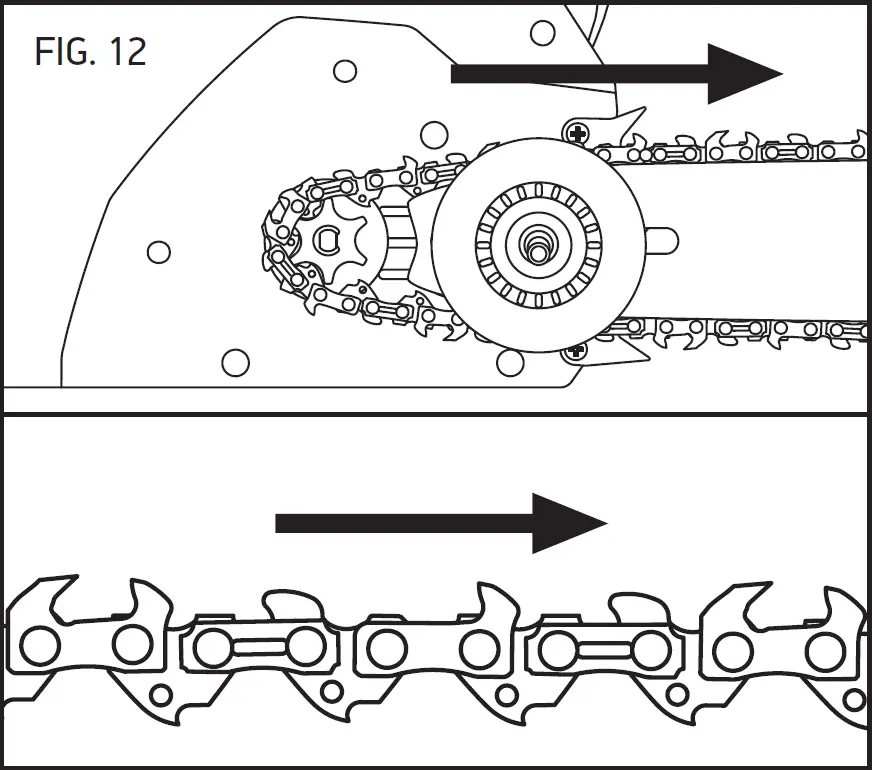 FIG. 12