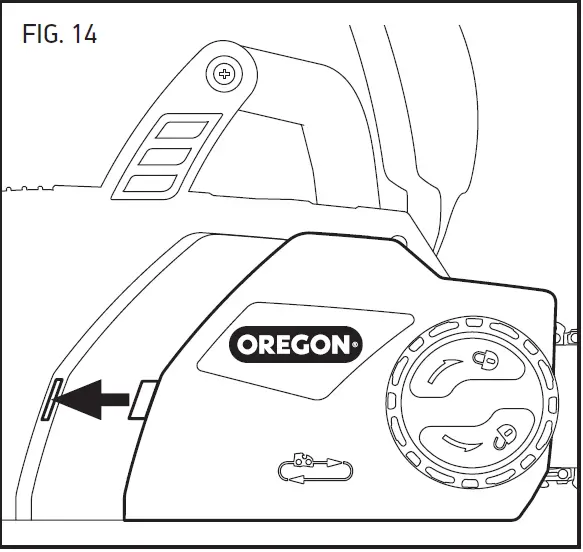 FIG. 14

OREGON®