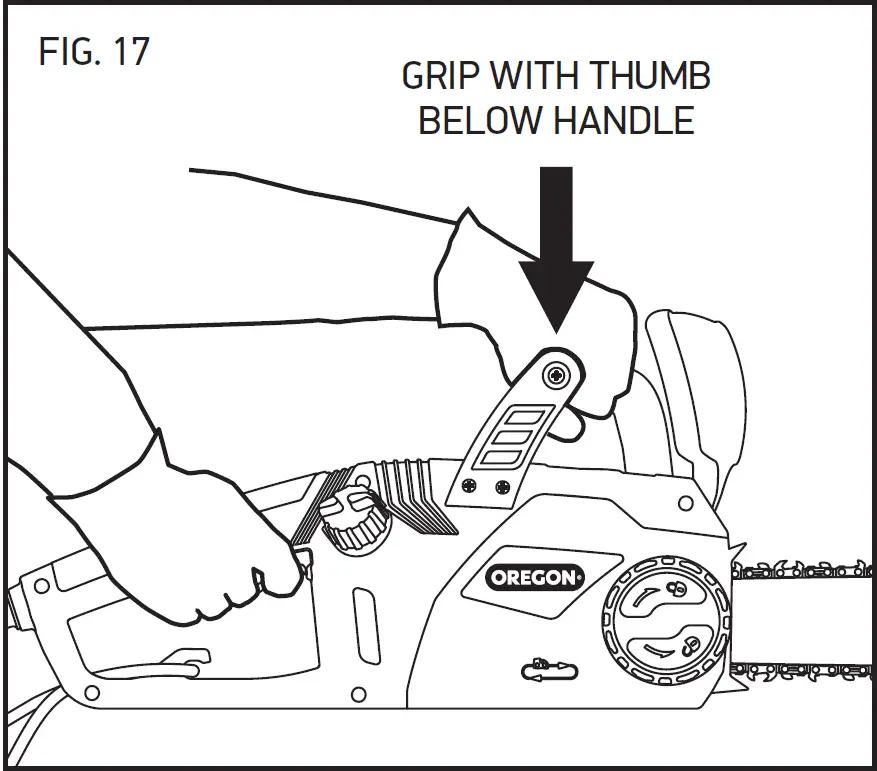 FIG. 17

GRIP WITH THUMB BELOW HANDLE

OREGON