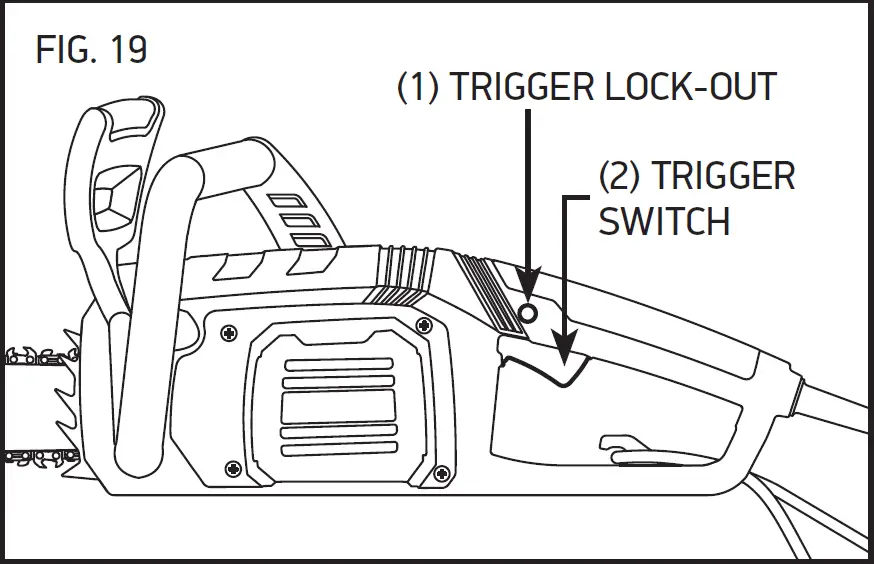 FIG. 19

(1) TRIGGER LOCK-OUT

(2) TRIGGER SWITCH