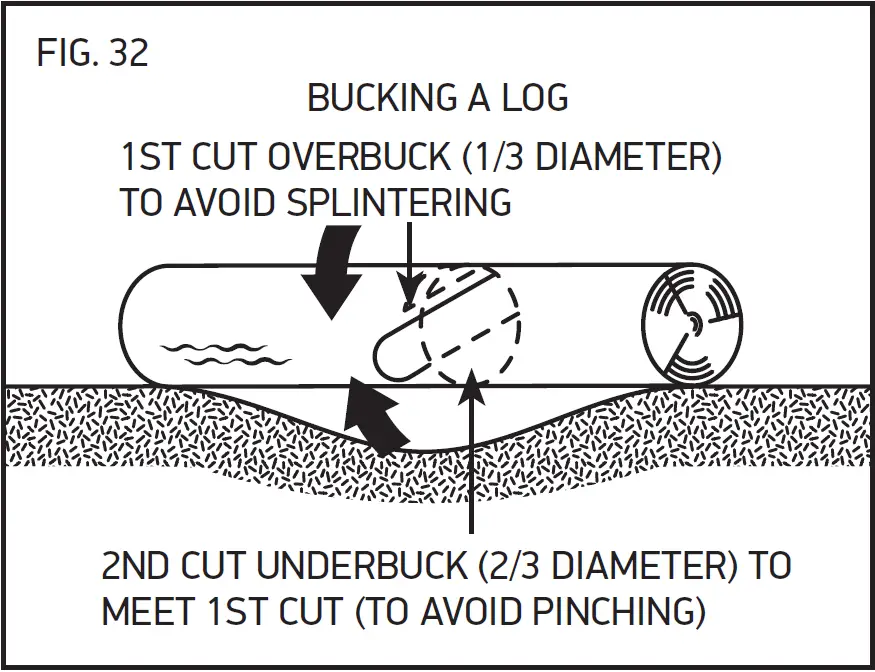 FIG. 32

BUCKING A LOG

1ST CUT OVERBUCK (1/3 DIAMETER) TO AVOID SPLINTERING

2ND CUT UNDERBUCK (2/3 DIAMETER) TO MEET 1ST CUT (TO AVOID PINCHING)