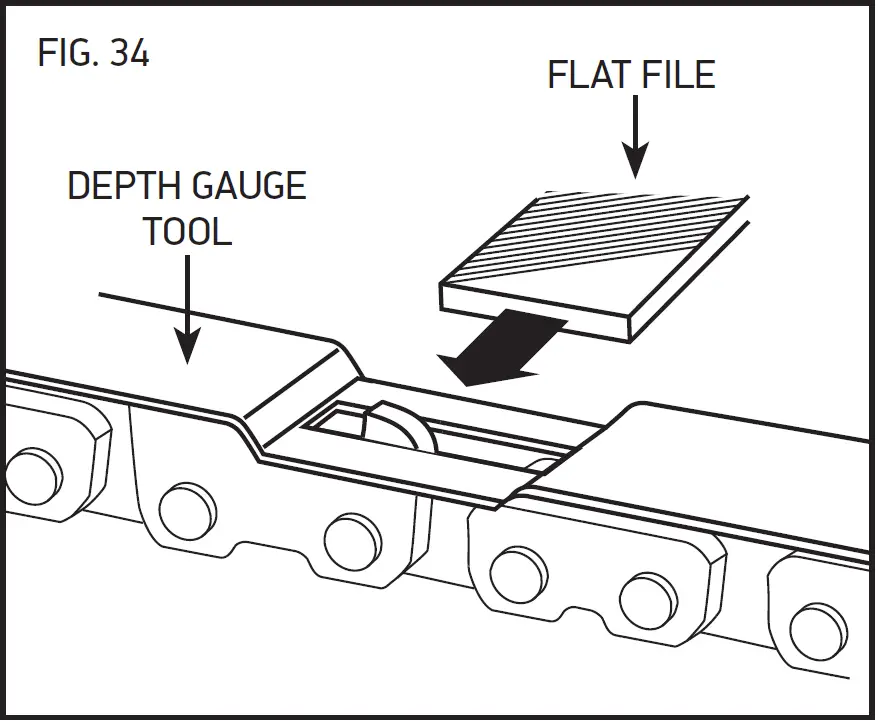 FIG. 34

FLAT FILE

DEPTH GAUGE TOOL