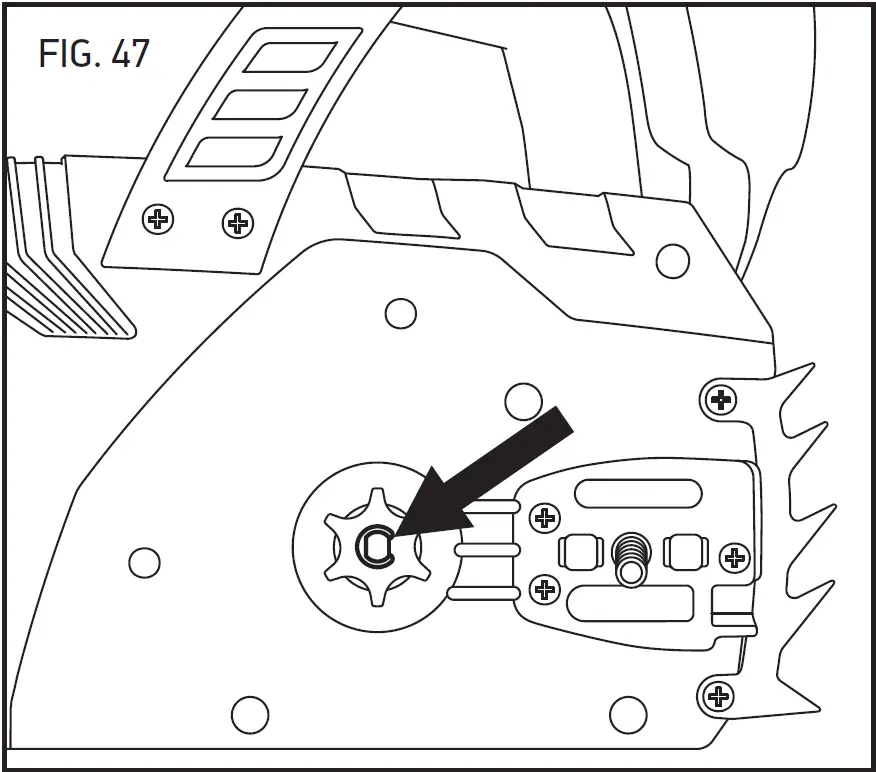 FIG. 47