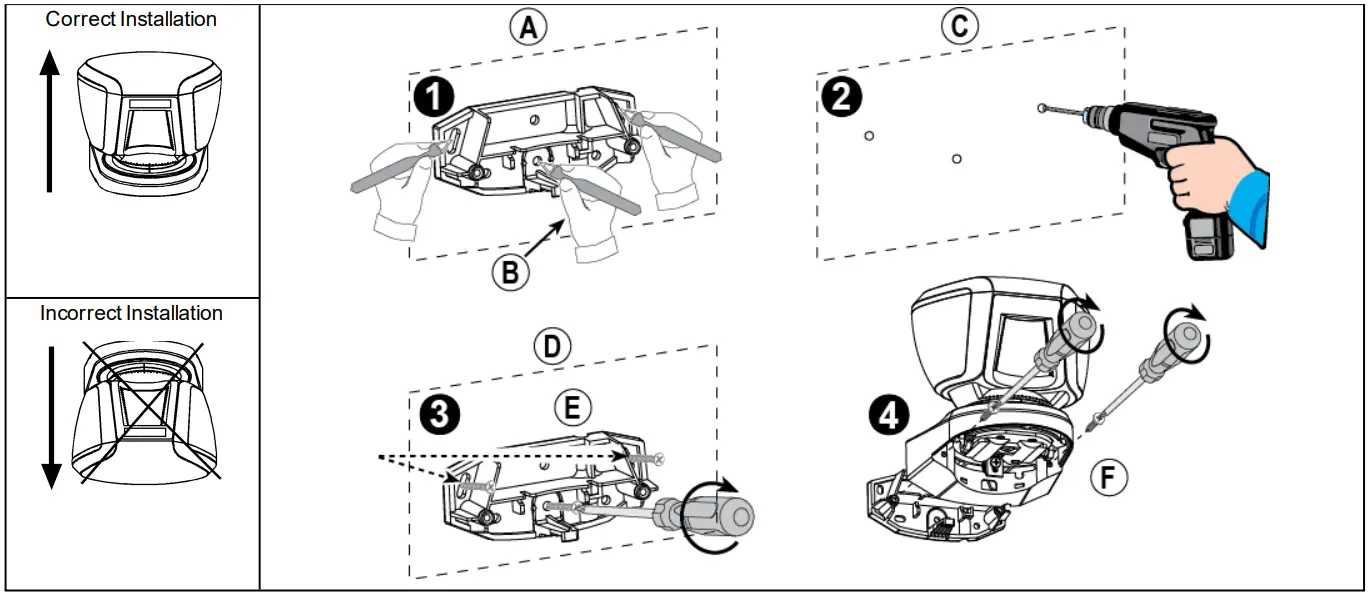 Correct Installation

Incorrect Installation

A

1

B

C

2

D

3

E

4

F