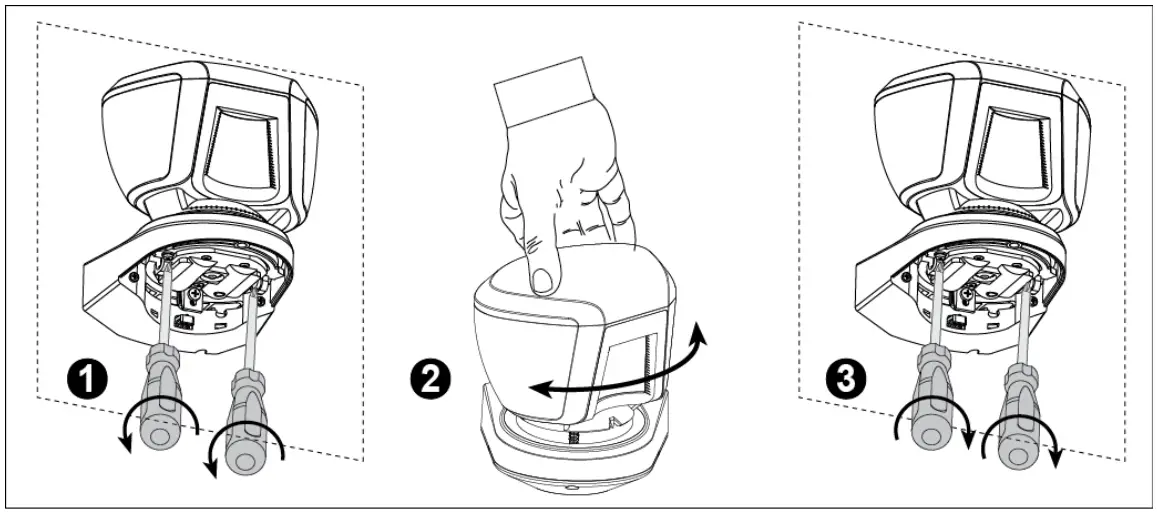 1

2

3