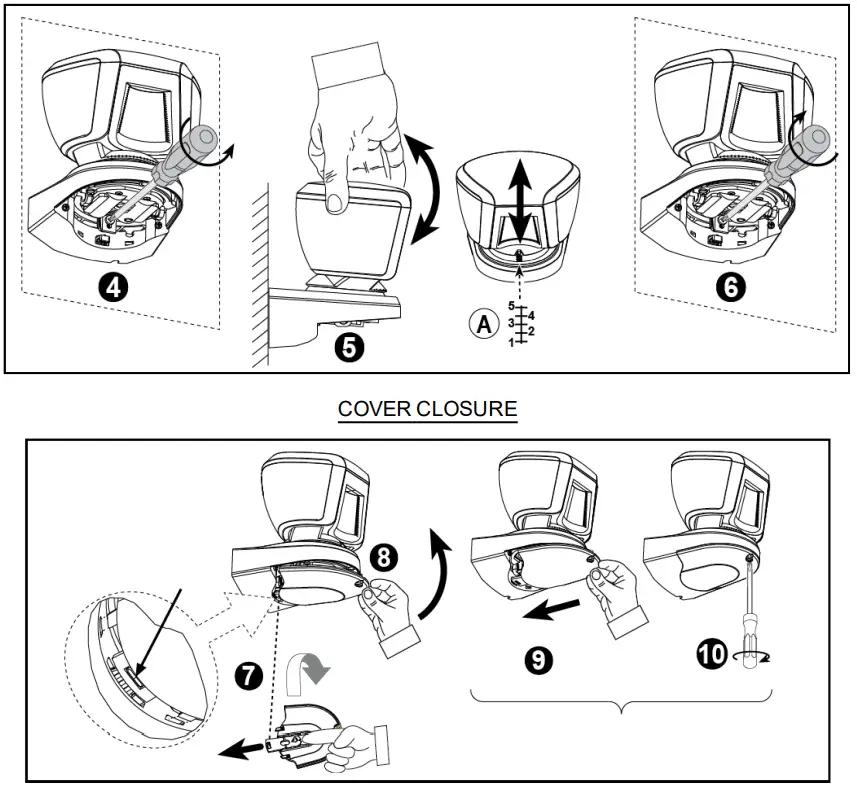 4

5

A

5
4
3
2
1

6

COVER CLOSURE

8

7

9

10