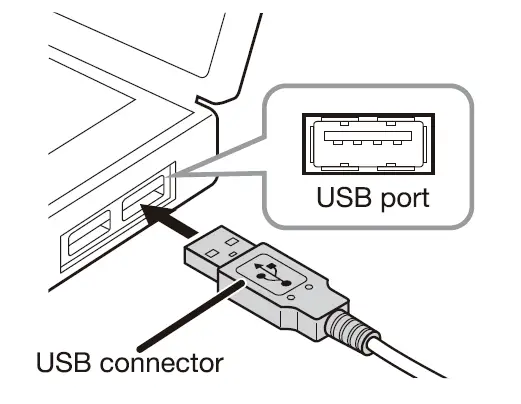 USB port

USB connector